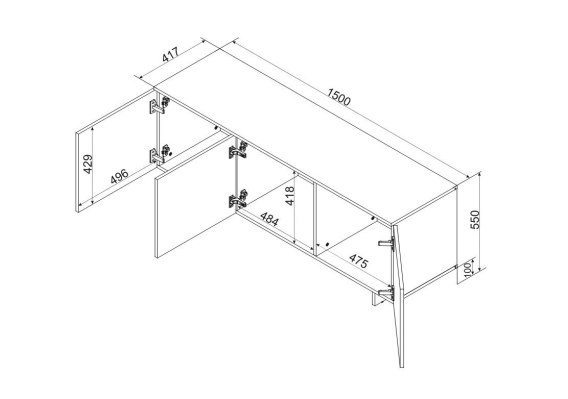 417
1500
429
496
418
484
475
550
100